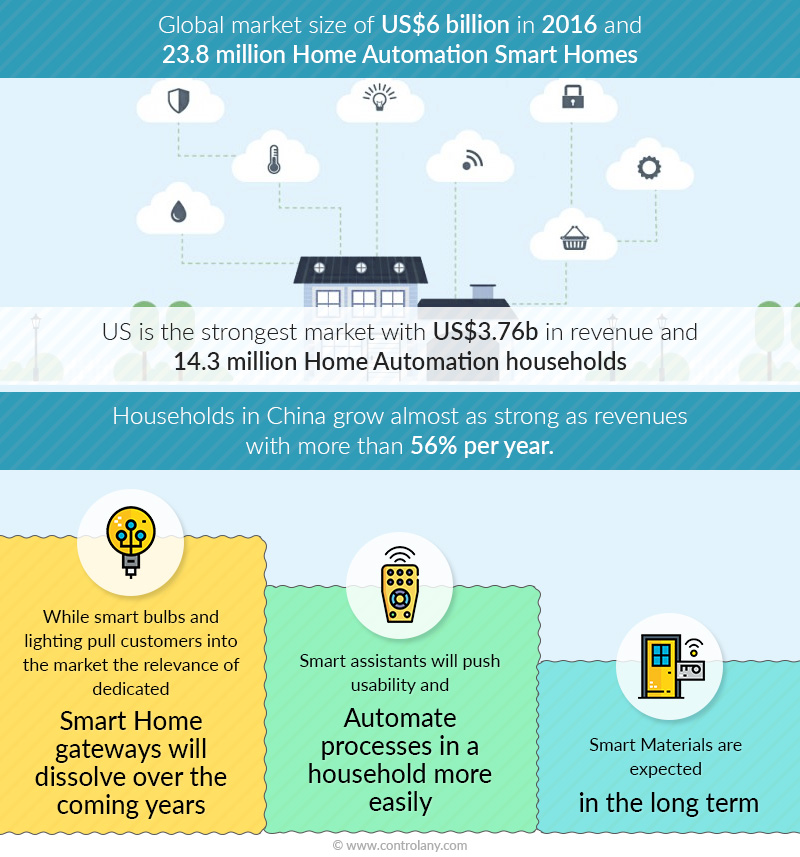 Global market size of US$6 billion in 2016 and 23.8 million Home Automation Smart Homes

US is the strongest market with US$3.76b in revenue and 14.3 million Home Automation households

Households in China grow almost as strong as revenues with more than 56% per year.

While smart bulbs and lighting pull customers into the market the relevance of dedicated

Smart Home gateways will dissolve over the coming years

Smart assistants will push usability and

Automate processes in a household more easily

Smart Materials are expected

in the long term

© www.controlany.com